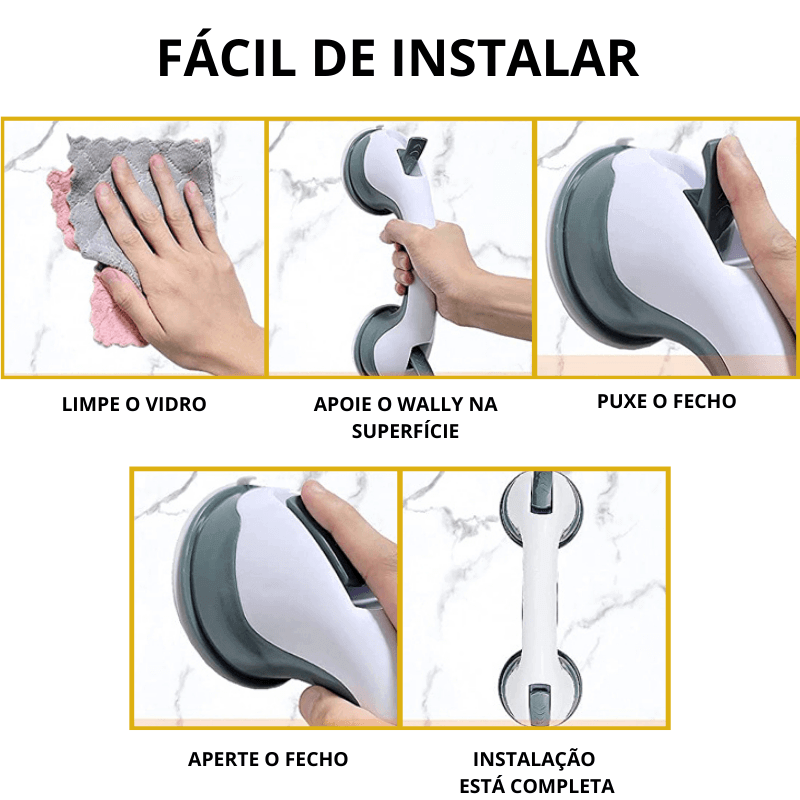 FÁCIL DE INSTALAR

LIMPE O VIDRO

APOIE O WALLY NA SUPERFÍCIE

PUXE O FECHO

APERTE O FECHO

INSTALAÇÃO ESTÁ COMPLETA